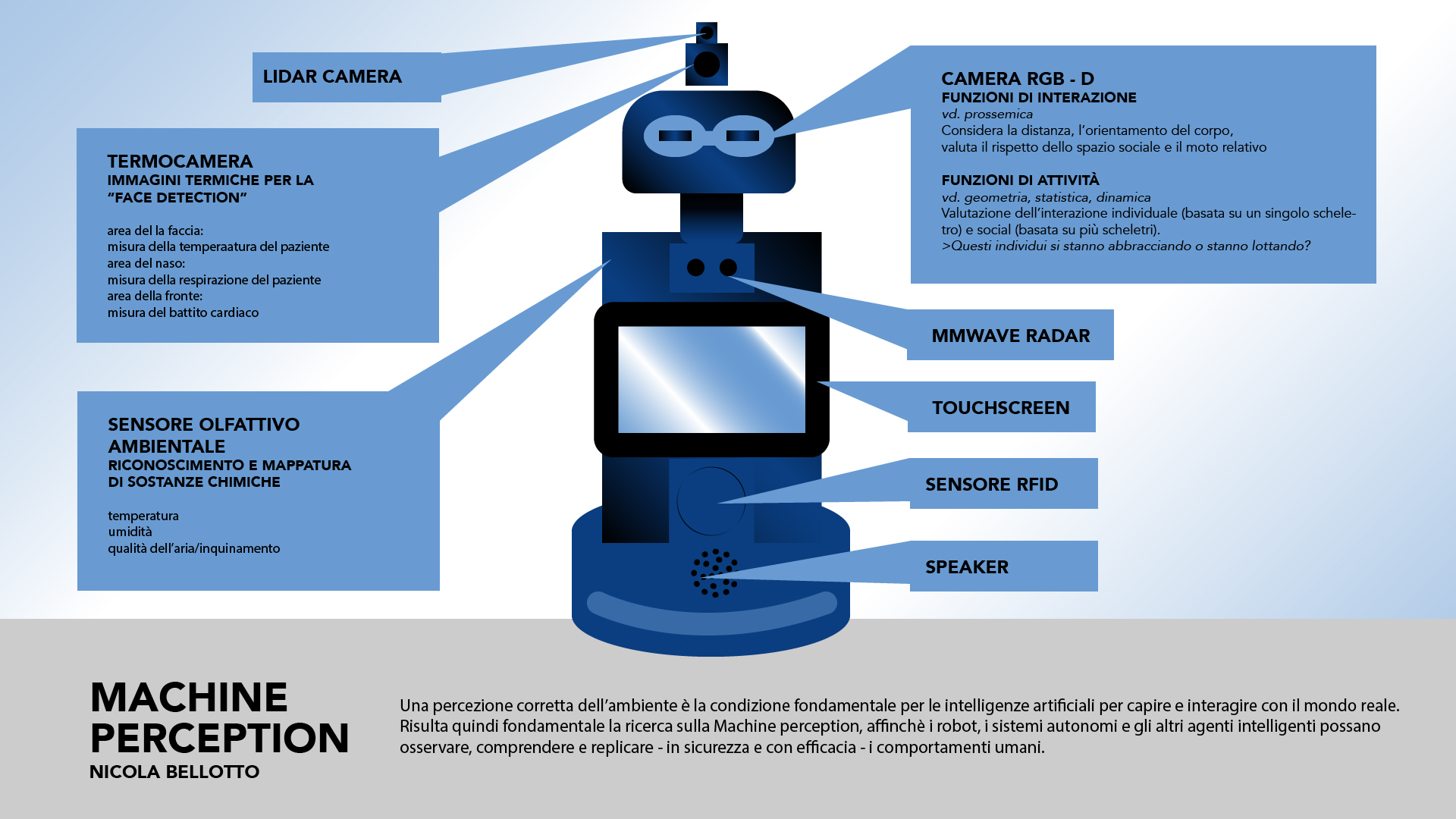 LIDAR CAMERA

TERMOCAMERA
IMMAGINI TERMICHE PER LA "FACE DETECTION"

area del la faccia:
misura della temperaatura del paziente
area del naso:
misura della respirazione del paziente
area della fronte:
misura del battito cardiaco

SENSORE OLFATTIVO AMBIENTALE
RICONOSCIMENTO E MAPPATURA DI SOSTANZE CHIMICHE

temperatura
umidità
qualità dell'aria/inquinamento

CAMERA RGB - D
FUNZIONI DI INTERAZIONE
vd. prossemica
Considera la distanza, l'orientamento del corpo, valuta il rispetto dello spazio sociale e il moto relativo

FUNZIONI DI ATTIVITÀ
vd. geometria, statistica, dinamica
Valutazione dell'interazione individuale (basata su un singolo scheletro) e social (basata su più scheletri).
>Questi individui si stanno abbracciando o stanno lottando?

MMWAVE RADAR

TOUCHSCREEN

SENSORE RFID

SPEAKER

MACHINE PERCEPTION
NICOLA BELLOTTO

Una percezione corretta dell'ambiente è la condizione fondamentale per le intelligenze artificiali per capire e interagire con il mondo reale. Risulta quindi fondamentale la ricerca sulla Machine perception, affinchè i robot, i sistemi autonomi e gli altri agenti intelligenti possano osservare, comprendere e replicare - in sicurezza e con efficacia - i comportamenti umani.